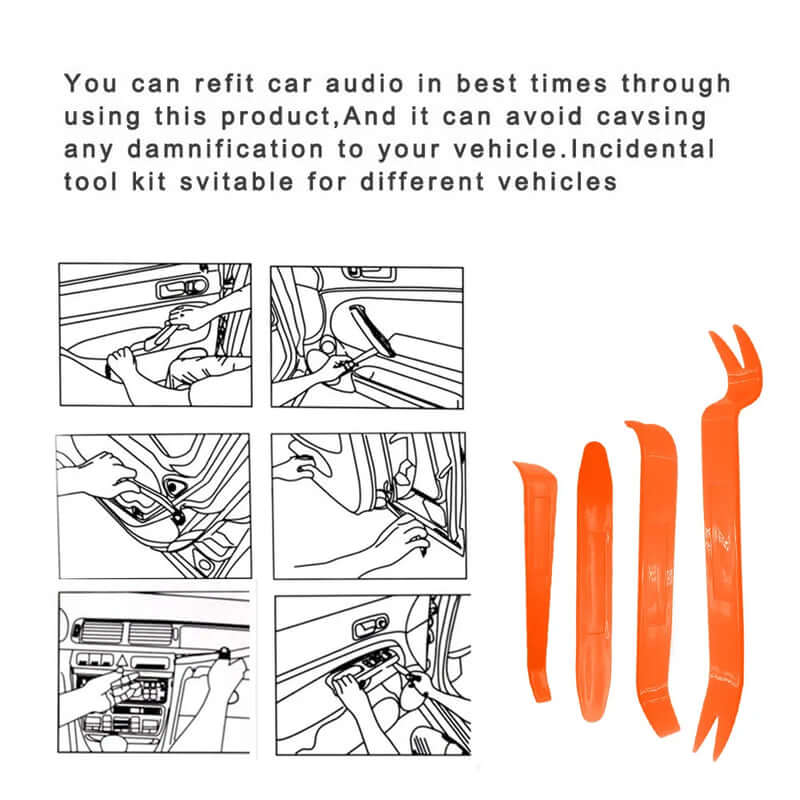 You can refit car audio in best times through using this product,And it can avoid cavsing any damnification to your vehicle.Incidental tool kit svitable for different vehicles